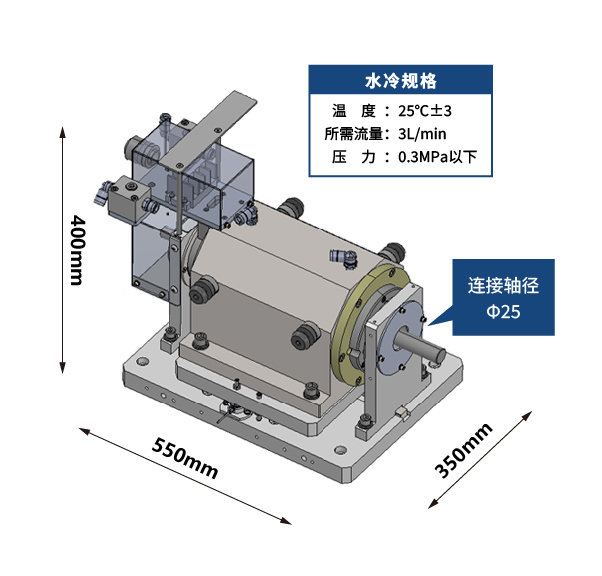 水冷规格

温　度：25℃±3
所需流量：3L/min
压　力：0.3MPa以下

400mm

连接轴径
Φ25

550mm

350mm